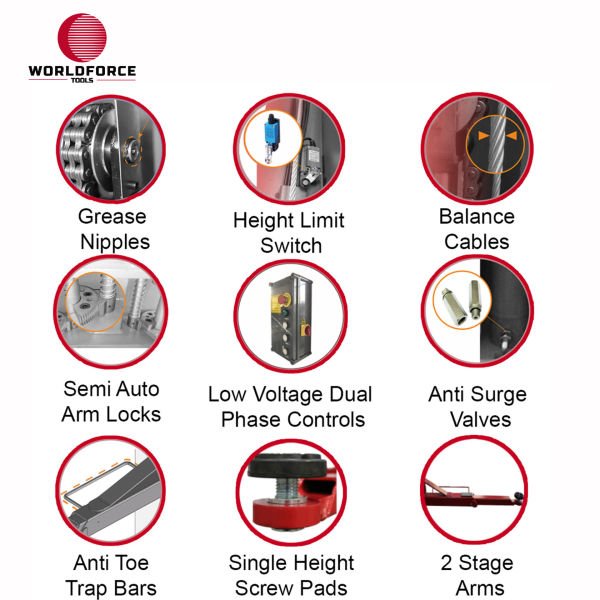 WORLDFORCE
TOOLS

Grease Nipples

Height Limit Switch

Balance Cables

Semi Auto Arm Locks

Low Voltage Dual Phase Controls

Anti Surge Valves

Anti Toe Trap Bars

Single Height Screw Pads

2 Stage Arms